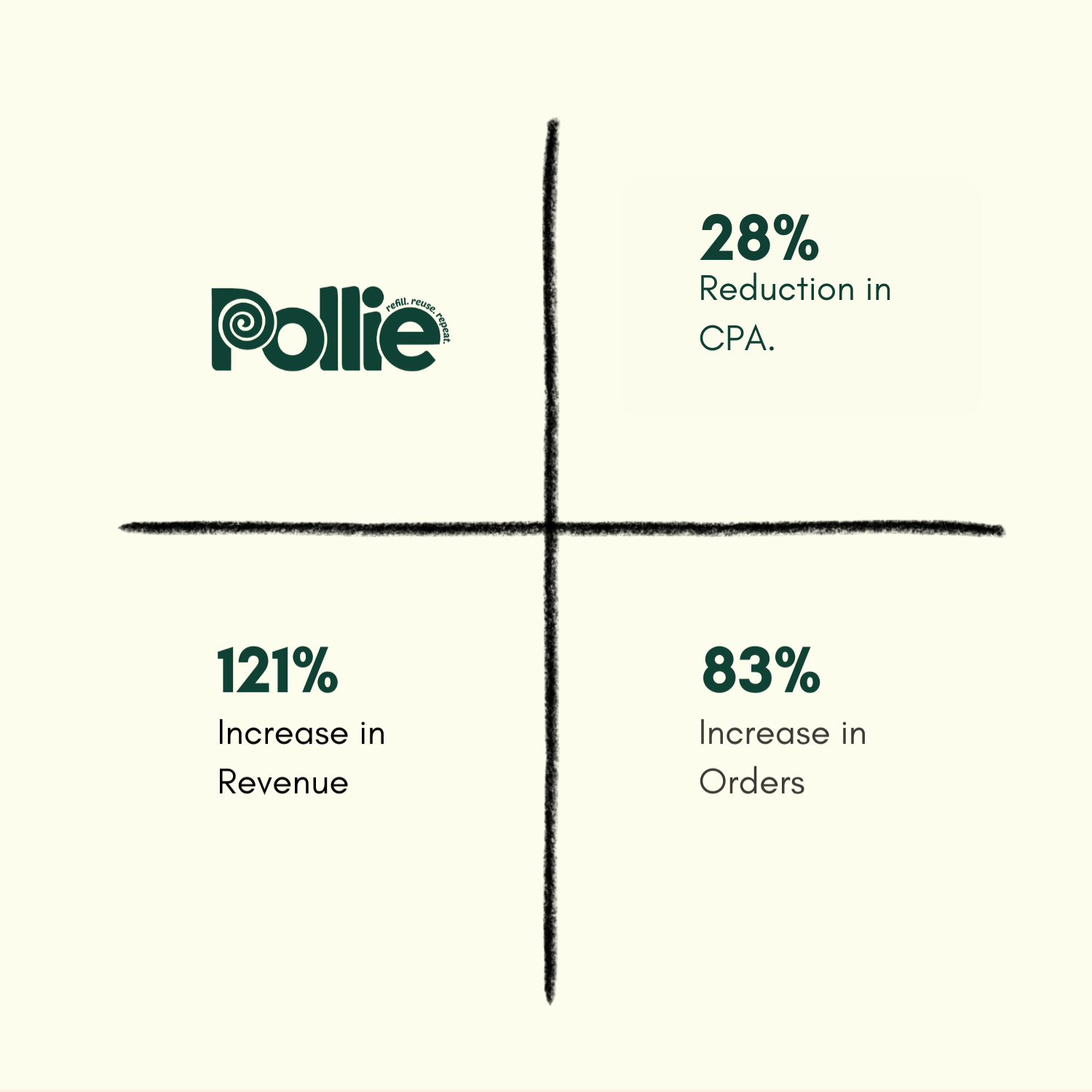 Pollie
refill. reuse. repeat.

28%
Reduction in CPA.

121%
Increase in Revenue

83%
Increase in Orders