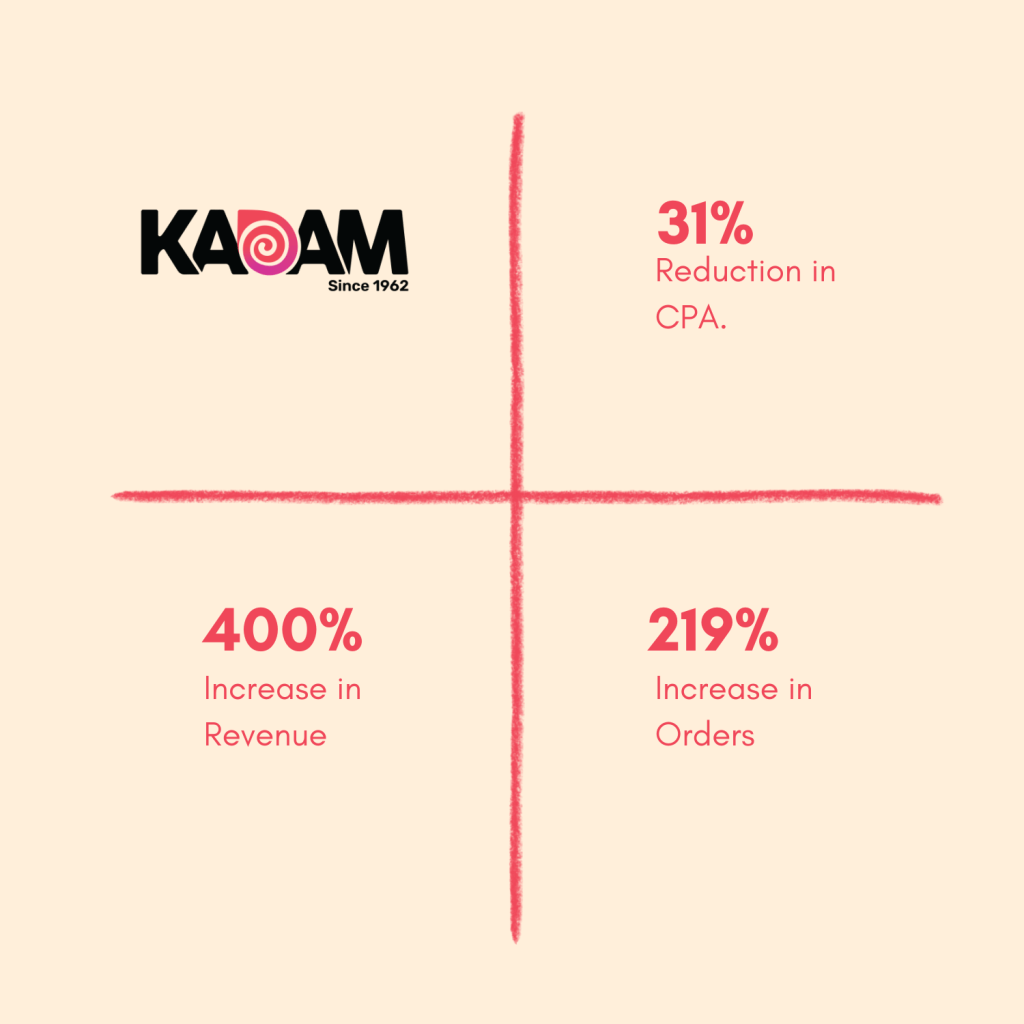 KADAM
Since 1962

31%
Reduction in CPA.

400%
Increase in Revenue

219%
Increase in Orders